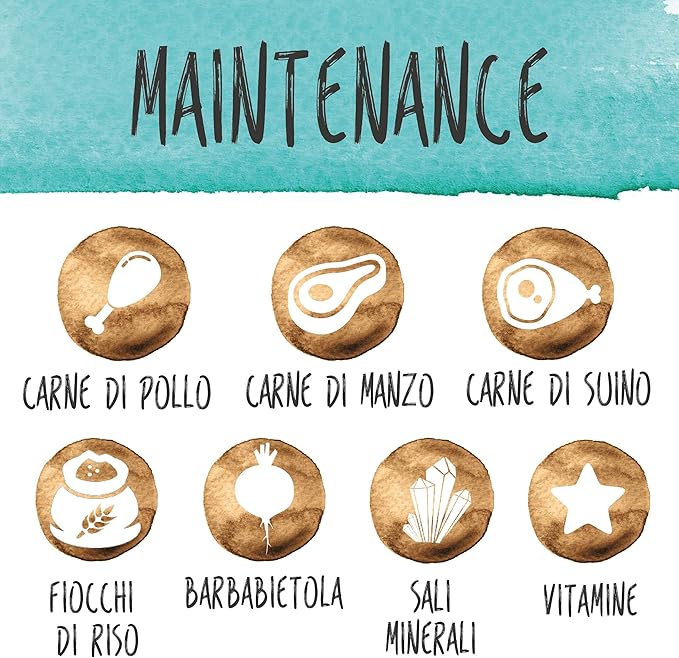 MAINTENANCE

CARNE DI POLLO

CARNE DI MANZO

CARNE DI SUINO

FIOCCHI DI RISO

BARBABIETOLA

SALI MINERALI

VITAMINE