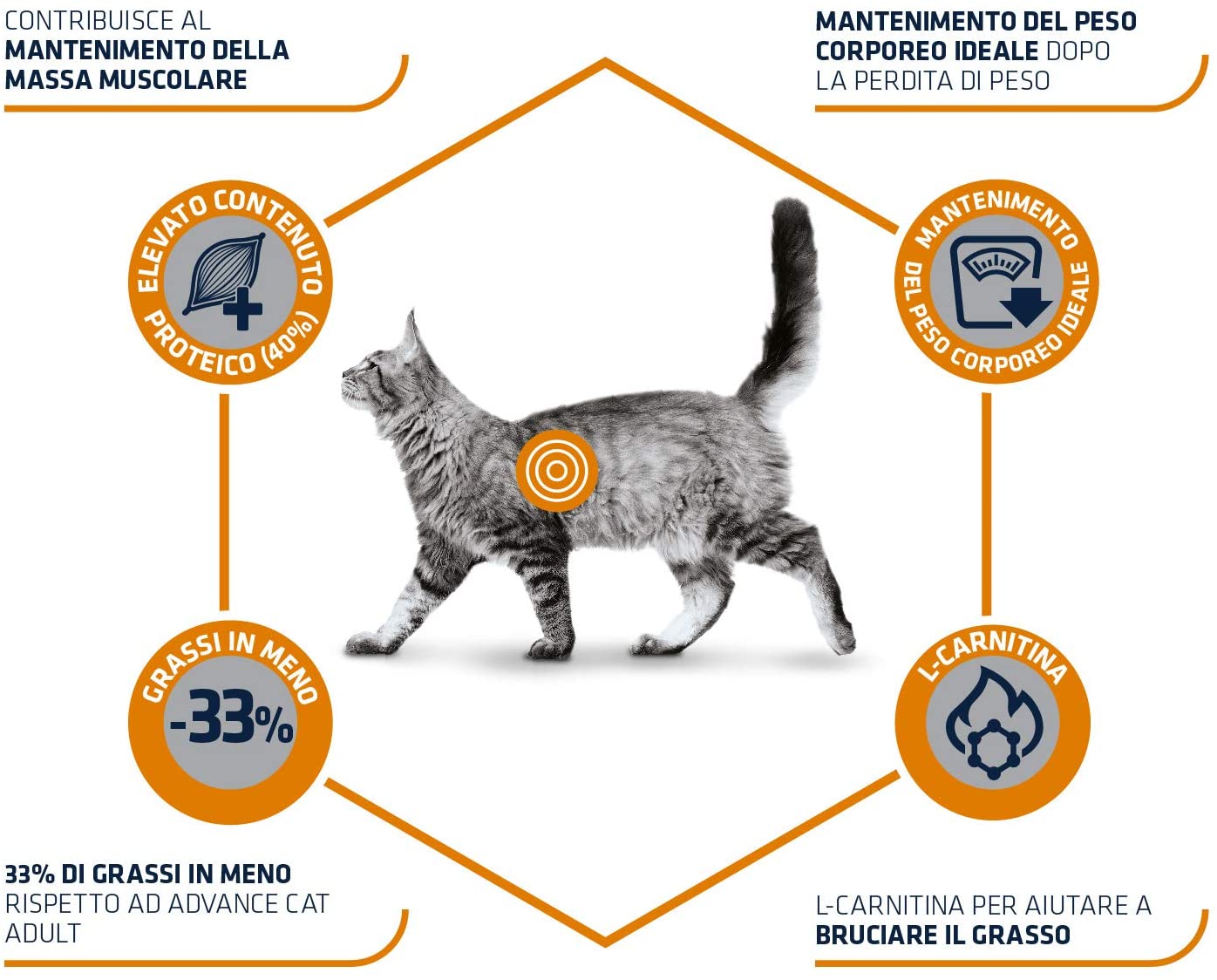 CONTRIBUISCE AL MANTENIMENTO DELLA MASSA MUSCOLARE

MANTENIMENTO DEL PESO CORPOREO IDEALE DOPO LA PERDITA DI PESO

ELEVATO CONTENUTO PROTEICO (40%)

MANTENIMENTO DEL PESO CORPOREO IDEALE

GRASSI IN MENO -33%

L-CARNITINA

33% DI GRASSI IN MENO RISPETTO AD ADVANCE CAT ADULT

L-CARNITINA PER AIUTARE A BRUCIARE IL GRASSO